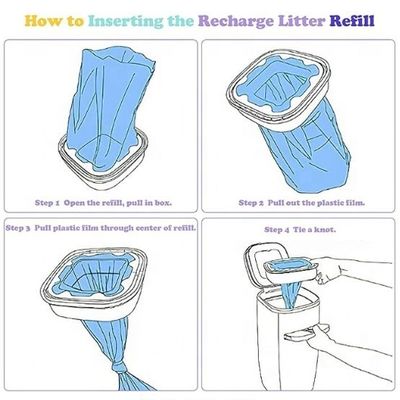 How to Inserting the Recharge Litter Refill

Step 1 Open the refill, pull in box.

Step 2 Pull out the plastic film.

Step 3 Pull plastic film through center of refill.

Step 4 Tie a knot.