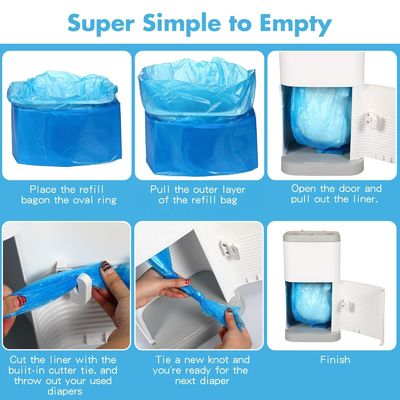 Super Simple to Empty

Place the refill bagon the oval ring

Pull the outer layer of the refill bag

Open the door and pull out the liner.

Cut the liner with the buiit-in cutter tie. and throw out your used diapers

Tie a new knot and you're ready for the next diaper

Finish