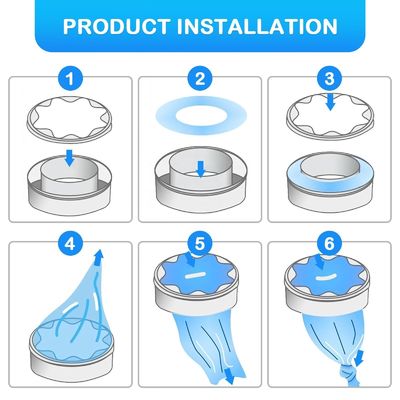 PRODUCT INSTALLATION

1

2

3

4

5

6