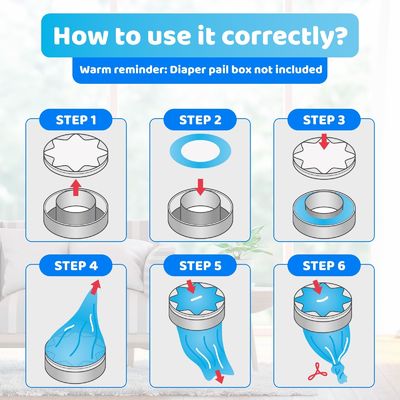 How to use it correctly?

Warm reminder: Diaper pail box not included

STEP 1

STEP 2

STEP 3

STEP 4

STEP 5

STEP 6