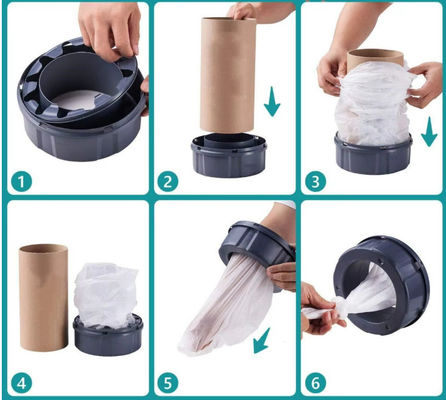 1

2

3

4

5

6